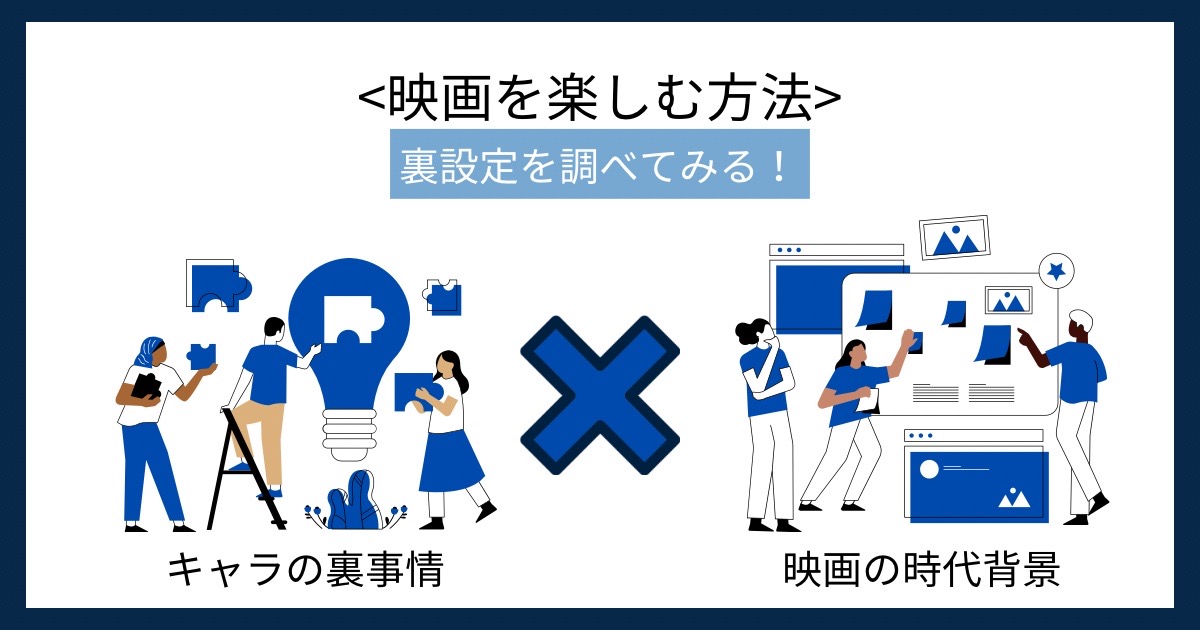 <映画を楽しむ方法>

裏設定を調べてみる！

キャラの裏事情

映画の時代背景